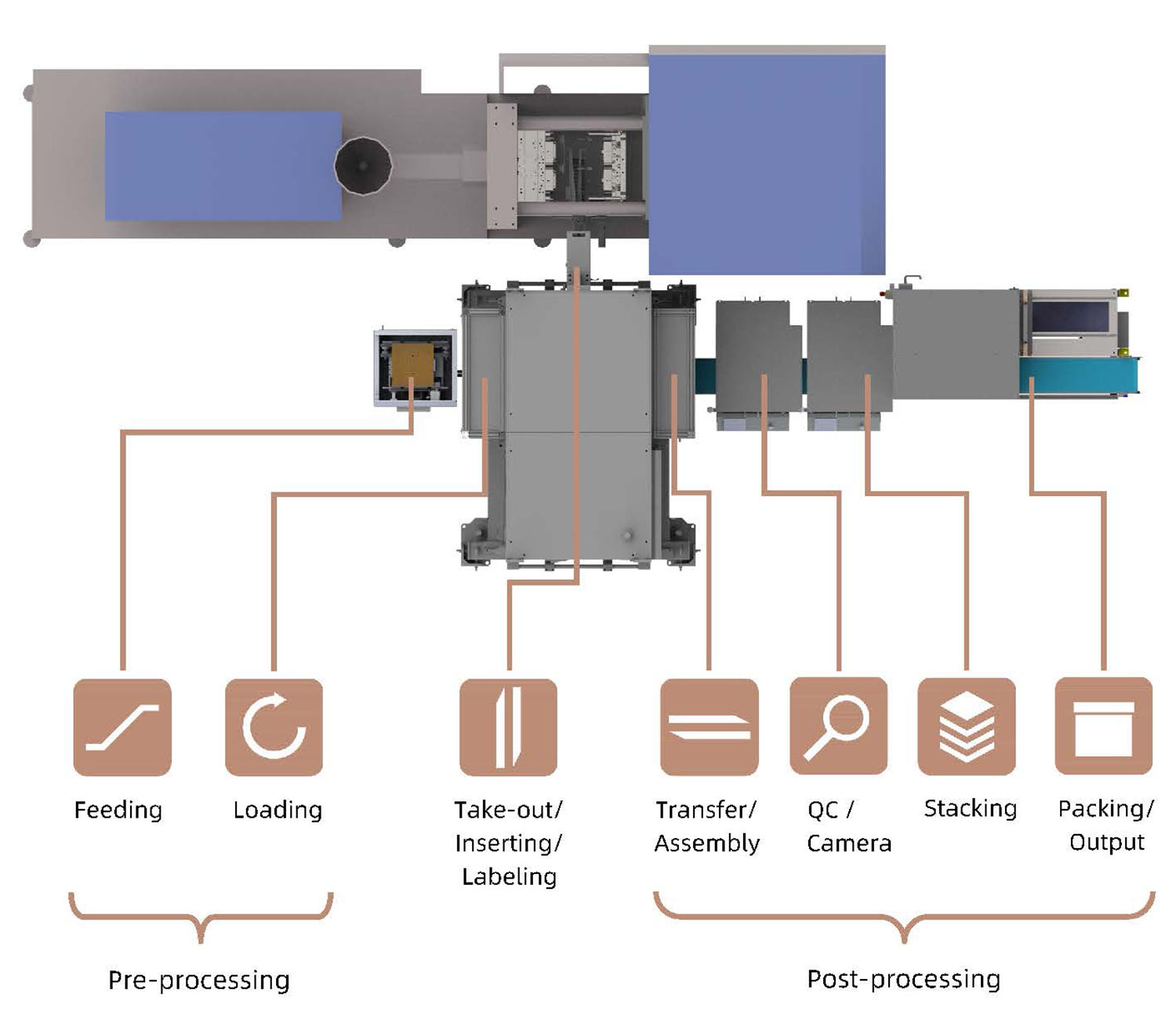 Feeding

Loading

Take-out/ Inserting/ Labeling

Transfer/ Assembly

QC / Camera

Stacking

Packing/ Output

Pre-processing

Post-processing